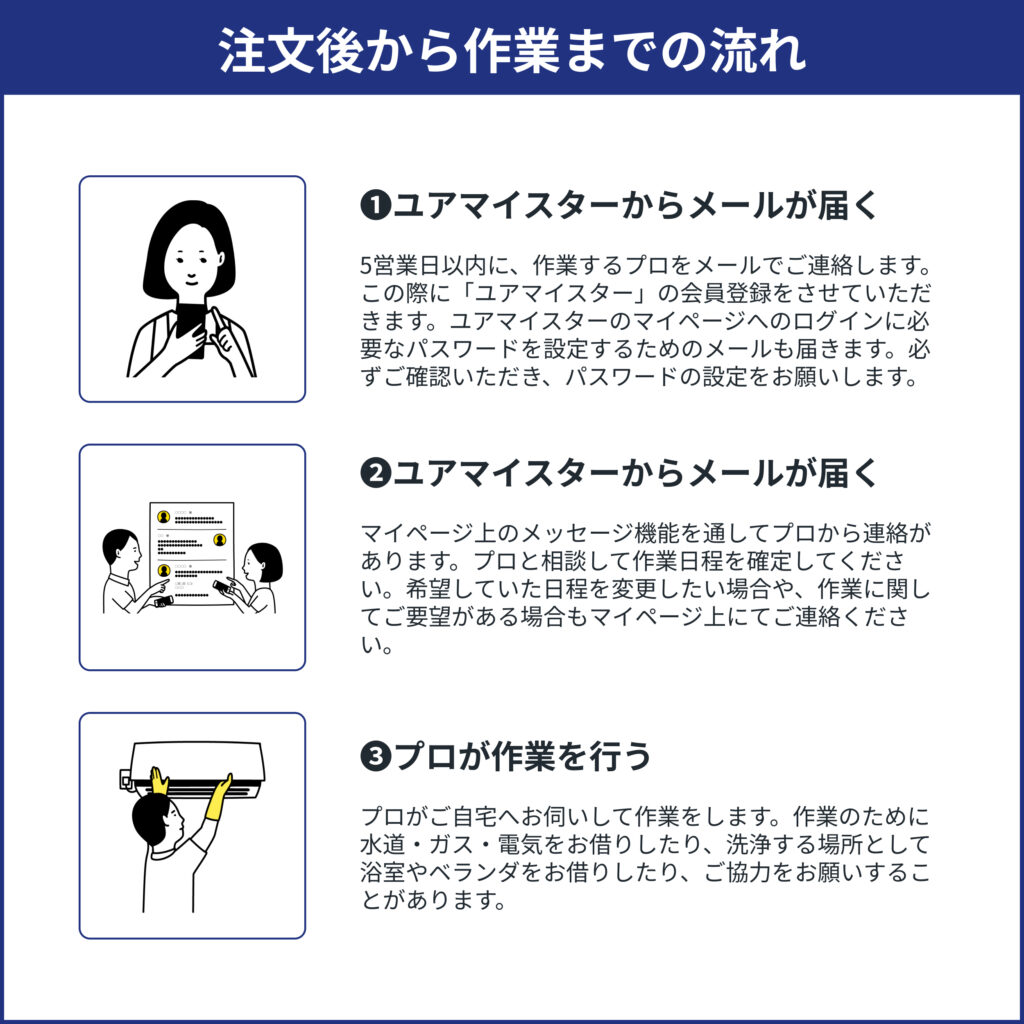 注文後から作業までの流れ

❶ユアマイスターからメールが届く

5営業日以内に、作業するプロをメールでご連絡します。この際に「ユアマイスター」の会員登録をさせていただきます。ユアマイスターのマイページへのログインに必要なパスワードを設定するためのメールも届きます。必ずご確認いただき、パスワードの設定をお願いします。

❷ユアマイスターからメールが届く

マイページ上のメッセージ機能を通してプロから連絡があります。プロと相談して作業日程を確定してください。希望していた日程を変更したい場合や、作業に関してご要望がある場合もマイページ上にてご連絡ください。

❸プロが作業を行う

プロがご自宅へお伺いして作業をします。作業のために水道・ガス・電気をお借りしたり、洗浄する場所として浴室やベランダをお借りしたり、ご協力をお願いすることがあります。